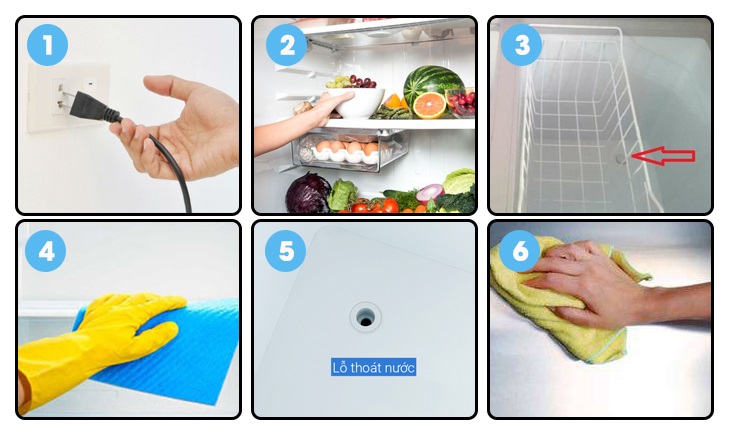 1
2
3
4
5
Lỗ thoát nước
6